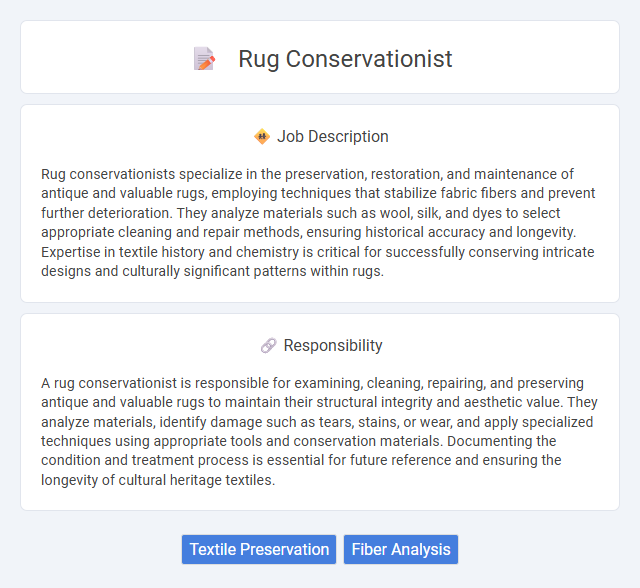 Rug Conservationist

Job Description

Rug conservationists specialize in the preservation, restoration, and maintenance of antique and valuable rugs, employing techniques that stabilize fabric fibers and prevent further deterioration. They analyze materials such as wool, silk, and dyes to select appropriate cleaning and repair methods, ensuring historical accuracy and longevity. Expertise in textile history and chemistry is critical for successfully conserving intricate designs and culturally significant patterns within rugs.

Responsibility

A rug conservationist is responsible for examining, cleaning, repairing, and preserving antique and valuable rugs to maintain their structural integrity and aesthetic value. They analyze materials, identify damage such as tears, stains, or wear, and apply specialized techniques using appropriate tools and conservation materials. Documenting the condition and treatment process is essential for future reference and ensuring the longevity of cultural heritage textiles.

Textile Preservation

Fiber Analysis