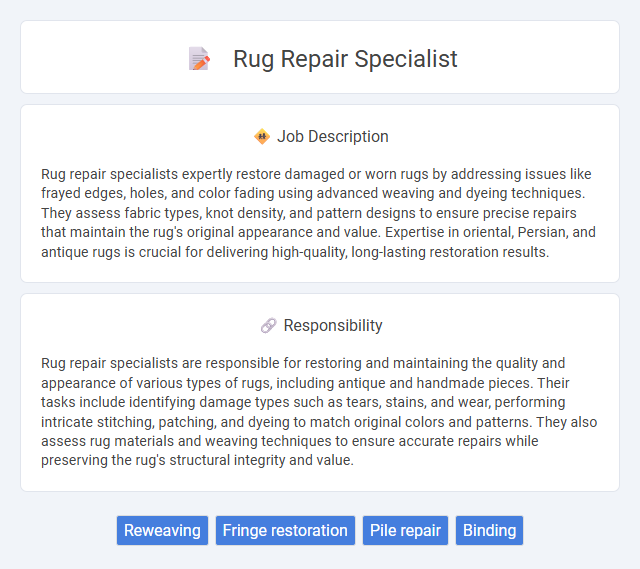 Rug Repair Specialist

Job Description

Rug repair specialists expertly restore damaged or worn rugs by addressing issues like frayed edges, holes, and color fading using advanced weaving and dyeing techniques. They assess fabric types, knot density, and pattern designs to ensure precise repairs that maintain the rug's original appearance and value. Expertise in oriental, Persian, and antique rugs is crucial for delivering high-quality, long-lasting restoration results.

Responsibility

Rug repair specialists are responsible for restoring and maintaining the quality and appearance of various types of rugs, including antique and handmade pieces. Their tasks include identifying damage types such as tears, stains, and wear, performing intricate stitching, patching, and dyeing to match original colors and patterns. They also assess rug materials and weaving techniques to ensure accurate repairs while preserving the rug's structural integrity and value.

Reweaving Fringe restoration Pile repair Binding