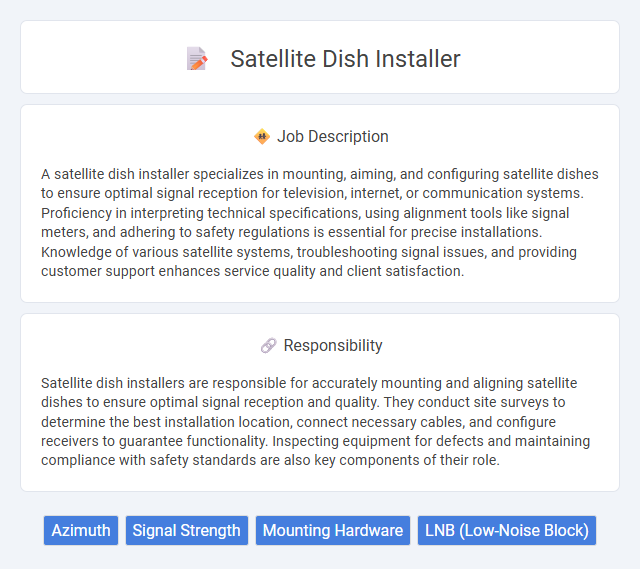 Satellite Dish Installer

Job Description

A satellite dish installer specializes in mounting, aiming, and configuring satellite dishes to ensure optimal signal reception for television, internet, or communication systems. Proficiency in interpreting technical specifications, using alignment tools like signal meters, and adhering to safety regulations is essential for precise installations. Knowledge of various satellite systems, troubleshooting signal issues, and providing customer support enhances service quality and client satisfaction.

Responsibility

Satellite dish installers are responsible for accurately mounting and aligning satellite dishes to ensure optimal signal reception and quality. They conduct site surveys to determine the best installation location, connect necessary cables, and configure receivers to guarantee functionality. Inspecting equipment for defects and maintaining compliance with safety standards are also key components of their role.

Azimuth Signal Strength Mounting Hardware LNB (Low-Noise Block)