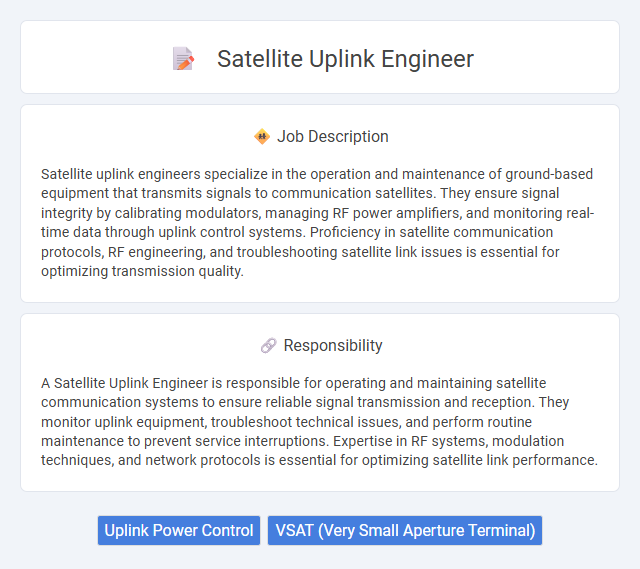 Satellite Uplink Engineer

Job Description

Satellite uplink engineers specialize in the operation and maintenance of ground-based equipment that transmits signals to communication satellites. They ensure signal integrity by calibrating modulators, managing RF power amplifiers, and monitoring real-time data through uplink control systems. Proficiency in satellite communication protocols, RF engineering, and troubleshooting satellite link issues is essential for optimizing transmission quality.

Responsibility

A Satellite Uplink Engineer is responsible for operating and maintaining satellite communication systems to ensure reliable signal transmission and reception. They monitor uplink equipment, troubleshoot technical issues, and perform routine maintenance to prevent service interruptions. Expertise in RF systems, modulation techniques, and network protocols is essential for optimizing satellite link performance.

Uplink Power Control

VSAT (Very Small Aperture Terminal)