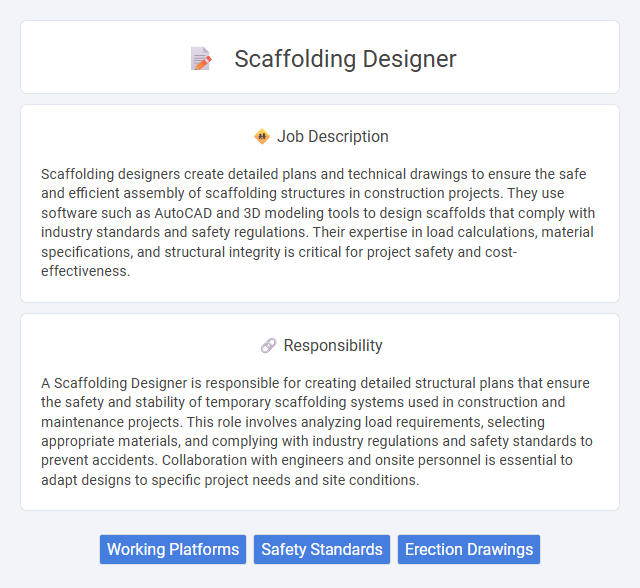 Scaffolding Designer

Job Description

Scaffolding designers create detailed plans and technical drawings to ensure the safe and efficient assembly of scaffolding structures in construction projects. They use software such as AutoCAD and 3D modeling tools to design scaffolds that comply with industry standards and safety regulations. Their expertise in load calculations, material specifications, and structural integrity is critical for project safety and cost-effectiveness.

Responsibility

A Scaffolding Designer is responsible for creating detailed structural plans that ensure the safety and stability of temporary scaffolding systems used in construction and maintenance projects. This role involves analyzing load requirements, selecting appropriate materials, and complying with industry regulations and safety standards to prevent accidents. Collaboration with engineers and onsite personnel is essential to adapt designs to specific project needs and site conditions.

Working Platforms
Safety Standards
Erection Drawings