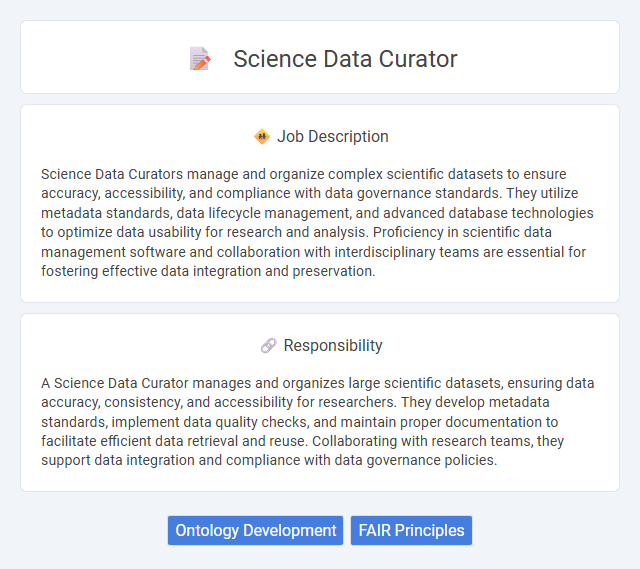 Science Data Curator

Job Description

Science Data Curators manage and organize complex scientific datasets to ensure accuracy, accessibility, and compliance with data governance standards. They utilize metadata standards, data lifecycle management, and advanced database technologies to optimize data usability for research and analysis. Proficiency in scientific data management software and collaboration with interdisciplinary teams are essential for fostering effective data integration and preservation.

Responsibility

A Science Data Curator manages and organizes large scientific datasets, ensuring data accuracy, consistency, and accessibility for researchers. They develop metadata standards, implement data quality checks, and maintain proper documentation to facilitate efficient data retrieval and reuse. Collaborating with research teams, they support data integration and compliance with data governance policies.

Ontology Development

FAIR Principles