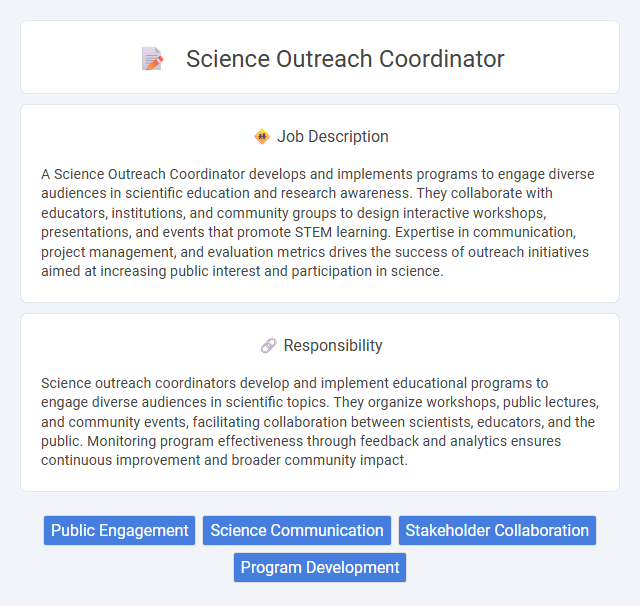 Science Outreach Coordinator

Job Description

A Science Outreach Coordinator develops and implements programs to engage diverse audiences in scientific education and research awareness. They collaborate with educators, institutions, and community groups to design interactive workshops, presentations, and events that promote STEM learning. Expertise in communication, project management, and evaluation metrics drives the success of outreach initiatives aimed at increasing public interest and participation in science.

Responsibility

Science outreach coordinators develop and implement educational programs to engage diverse audiences in scientific topics. They organize workshops, public lectures, and community events, facilitating collaboration between scientists, educators, and the public. Monitoring program effectiveness through feedback and analytics ensures continuous improvement and broader community impact.

Public Engagement
Science Communication
Stakeholder Collaboration
Program Development