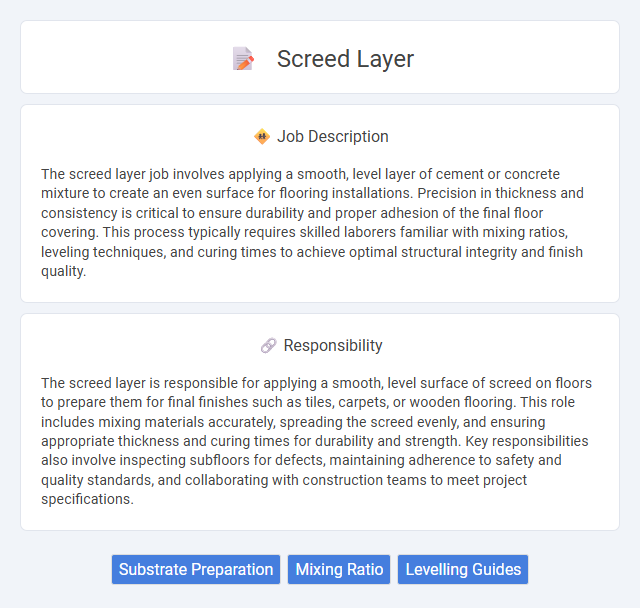 Screed Layer

Job Description

The screed layer job involves applying a smooth, level layer of cement or concrete mixture to create an even surface for flooring installations. Precision in thickness and consistency is critical to ensure durability and proper adhesion of the final floor covering. This process typically requires skilled laborers familiar with mixing ratios, leveling techniques, and curing times to achieve optimal structural integrity and finish quality.

Responsibility

The screed layer is responsible for applying a smooth, level surface of screed on floors to prepare them for final finishes such as tiles, carpets, or wooden flooring. This role includes mixing materials accurately, spreading the screed evenly, and ensuring appropriate thickness and curing times for durability and strength. Key responsibilities also involve inspecting subfloors for defects, maintaining adherence to safety and quality standards, and collaborating with construction teams to meet project specifications.

Substrate Preparation

Mixing Ratio

Levelling Guides