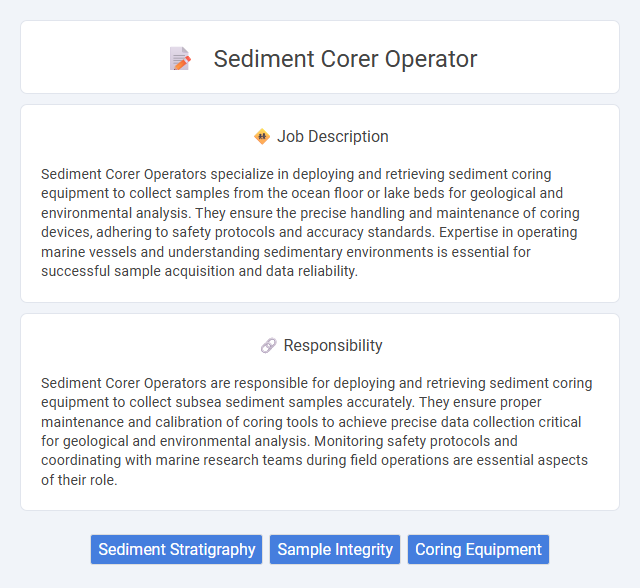 Sediment Corer Operator

Job Description

Sediment Corer Operators specialize in deploying and retrieving sediment coring equipment to collect samples from the ocean floor or lake beds for geological and environmental analysis. They ensure the precise handling and maintenance of coring devices, adhering to safety protocols and accuracy standards. Expertise in operating marine vessels and understanding sedimentary environments is essential for successful sample acquisition and data reliability.

Responsibility

Sediment Corer Operators are responsible for deploying and retrieving sediment coring equipment to collect subsea sediment samples accurately. They ensure proper maintenance and calibration of coring tools to achieve precise data collection critical for geological and environmental analysis. Monitoring safety protocols and coordinating with marine research teams during field operations are essential aspects of their role.

Sediment Stratigraphy Sample Integrity Coring Equipment