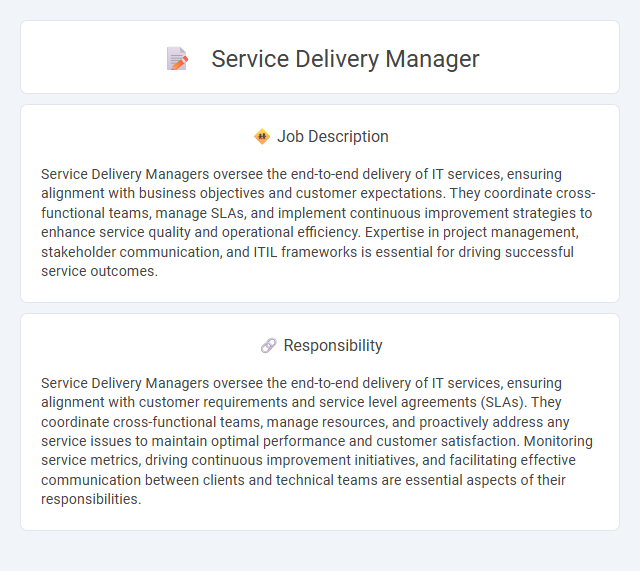 Service Delivery Manager

Job Description

Service Delivery Managers oversee the end-to-end delivery of IT services, ensuring alignment with business objectives and customer expectations. They coordinate cross-functional teams, manage SLAs, and implement continuous improvement strategies to enhance service quality and operational efficiency. Expertise in project management, stakeholder communication, and ITIL frameworks is essential for driving successful service outcomes.

Responsibility

Service Delivery Managers oversee the end-to-end delivery of IT services, ensuring alignment with customer requirements and service level agreements (SLAs). They coordinate cross-functional teams, manage resources, and proactively address any service issues to maintain optimal performance and customer satisfaction. Monitoring service metrics, driving continuous improvement initiatives, and facilitating effective communication between clients and technical teams are essential aspects of their responsibilities.