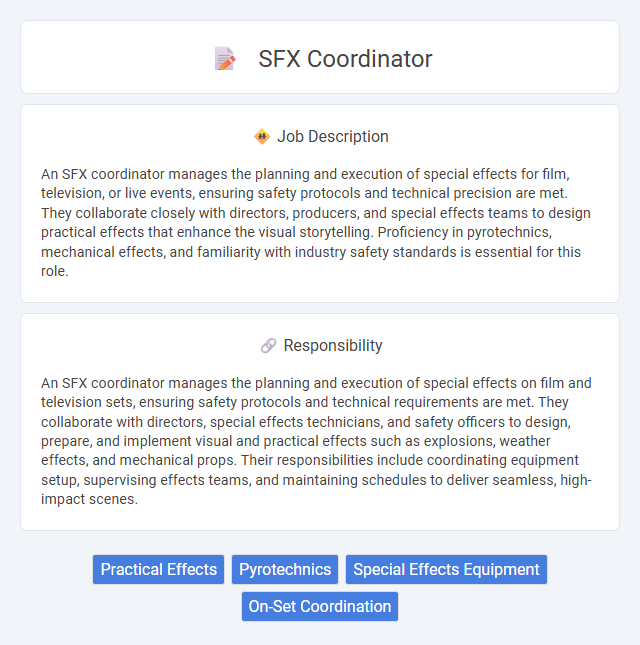 SFX Coordinator

Job Description

An SFX coordinator manages the planning and execution of special effects for film, television, or live events, ensuring safety protocols and technical precision are met. They collaborate closely with directors, producers, and special effects teams to design practical effects that enhance the visual storytelling. Proficiency in pyrotechnics, mechanical effects, and familiarity with industry safety standards is essential for this role.

Responsibility

An SFX coordinator manages the planning and execution of special effects on film and television sets, ensuring safety protocols and technical requirements are met. They collaborate with directors, special effects technicians, and safety officers to design, prepare, and implement visual and practical effects such as explosions, weather effects, and mechanical props. Their responsibilities include coordinating equipment setup, supervising effects teams, and maintaining schedules to deliver seamless, high-impact scenes.

Practical Effects
Pyrotechnics
Special Effects Equipment
On-Set Coordination