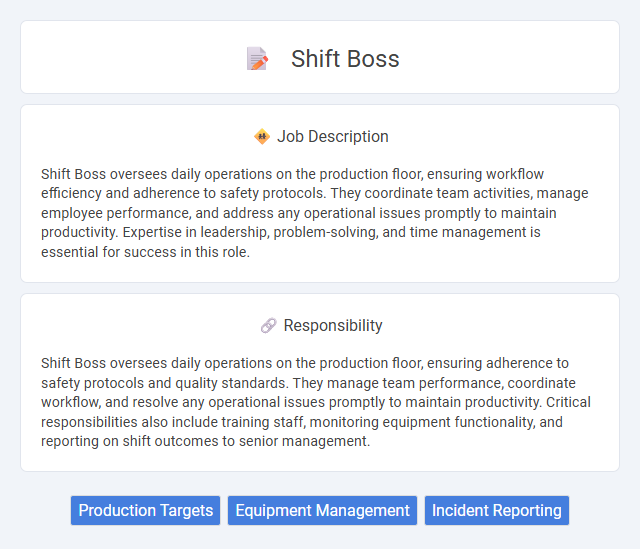 Shift Boss

Job Description

Shift Boss oversees daily operations on the production floor, ensuring workflow efficiency and adherence to safety protocols. They coordinate team activities, manage employee performance, and address any operational issues promptly to maintain productivity. Expertise in leadership, problem-solving, and time management is essential for success in this role.

Responsibility

Shift Boss oversees daily operations on the production floor, ensuring adherence to safety protocols and quality standards. They manage team performance, coordinate workflow, and resolve any operational issues promptly to maintain productivity. Critical responsibilities also include training staff, monitoring equipment functionality, and reporting on shift outcomes to senior management.

Production Targets

Equipment Management

Incident Reporting