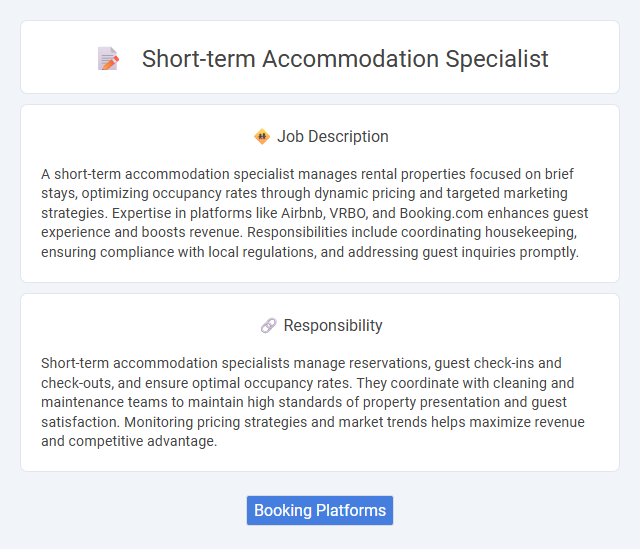 Short-term Accommodation Specialist

Job Description

A short-term accommodation specialist manages rental properties focused on brief stays, optimizing occupancy rates through dynamic pricing and targeted marketing strategies. Expertise in platforms like Airbnb, VRBO, and Booking.com enhances guest experience and boosts revenue. Responsibilities include coordinating housekeeping, ensuring compliance with local regulations, and addressing guest inquiries promptly.

Responsibility

Short-term accommodation specialists manage reservations, guest check-ins and check-outs, and ensure optimal occupancy rates. They coordinate with cleaning and maintenance teams to maintain high standards of property presentation and guest satisfaction. Monitoring pricing strategies and market trends helps maximize revenue and competitive advantage.

Booking Platforms