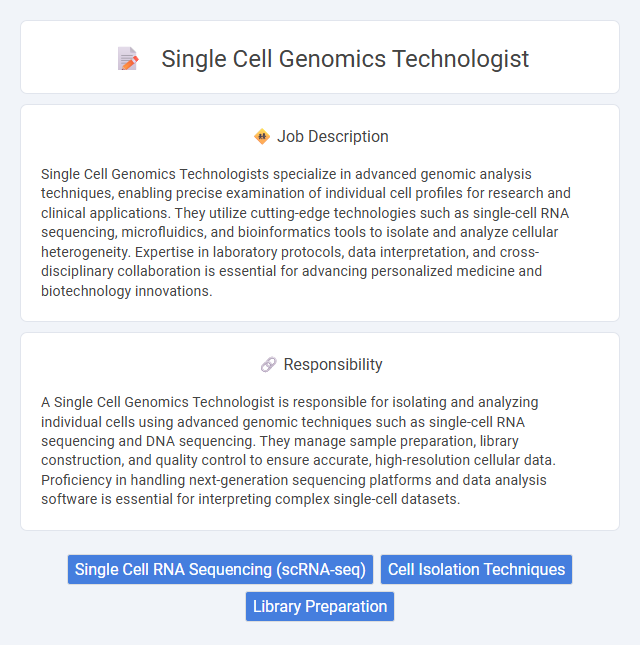 Single Cell Genomics Technologist

Job Description

Single Cell Genomics Technologists specialize in advanced genomic analysis techniques, enabling precise examination of individual cell profiles for research and clinical applications. They utilize cutting-edge technologies such as single-cell RNA sequencing, microfluidics, and bioinformatics tools to isolate and analyze cellular heterogeneity. Expertise in laboratory protocols, data interpretation, and cross-disciplinary collaboration is essential for advancing personalized medicine and biotechnology innovations.

Responsibility

A Single Cell Genomics Technologist is responsible for isolating and analyzing individual cells using advanced genomic techniques such as single-cell RNA sequencing and DNA sequencing. They manage sample preparation, library construction, and quality control to ensure accurate, high-resolution cellular data. Proficiency in handling next-generation sequencing platforms and data analysis software is essential for interpreting complex single-cell datasets.

Single Cell RNA Sequencing (scRNA-seq)
Cell Isolation Techniques
Library Preparation