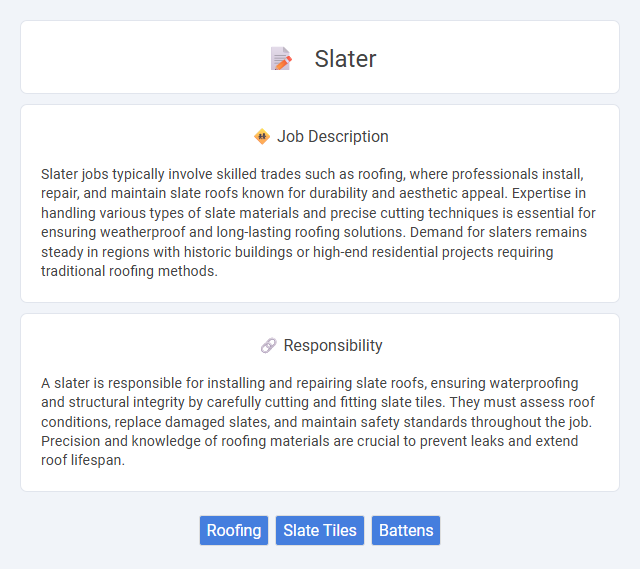 Slater

Job Description

Slater jobs typically involve skilled trades such as roofing, where professionals install, repair, and maintain slate roofs known for durability and aesthetic appeal. Expertise in handling various types of slate materials and precise cutting techniques is essential for ensuring weatherproof and long-lasting roofing solutions. Demand for slaters remains steady in regions with historic buildings or high-end residential projects requiring traditional roofing methods.

Responsibility

A slater is responsible for installing and repairing slate roofs, ensuring waterproofing and structural integrity by carefully cutting and fitting slate tiles. They must assess roof conditions, replace damaged slates, and maintain safety standards throughout the job. Precision and knowledge of roofing materials are crucial to prevent leaks and extend roof lifespan.

Roofing Slate Tiles Battens