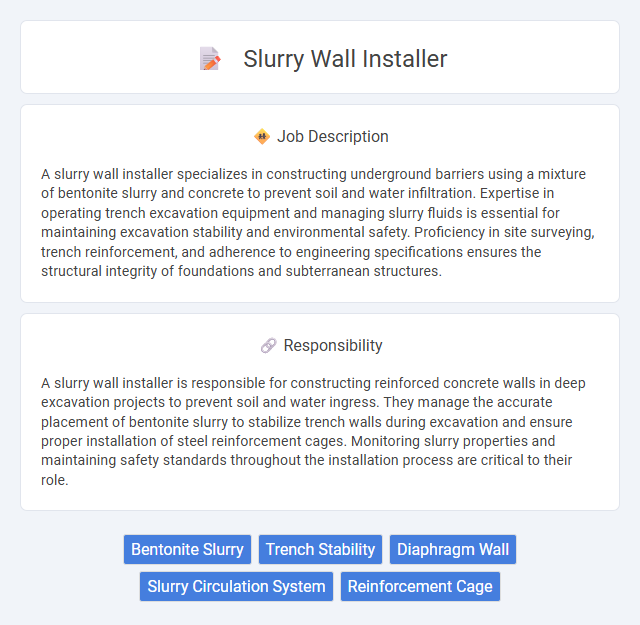 Slurry Wall Installer

Job Description

A slurry wall installer specializes in constructing underground barriers using a mixture of bentonite slurry and concrete to prevent soil and water infiltration. Expertise in operating trench excavation equipment and managing slurry fluids is essential for maintaining excavation stability and environmental safety. Proficiency in site surveying, trench reinforcement, and adherence to engineering specifications ensures the structural integrity of foundations and subterranean structures.

Responsibility

A slurry wall installer is responsible for constructing reinforced concrete walls in deep excavation projects to prevent soil and water ingress. They manage the accurate placement of bentonite slurry to stabilize trench walls during excavation and ensure proper installation of steel reinforcement cages. Monitoring slurry properties and maintaining safety standards throughout the installation process are critical to their role.

Bentonite Slurry
Trench Stability
Diaphragm Wall
Slurry Circulation System
Reinforcement Cage