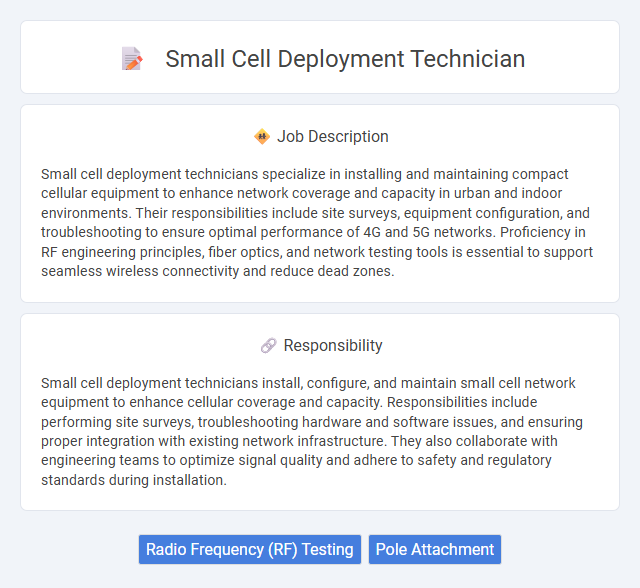 Small Cell Deployment Technician

Job Description

Small cell deployment technicians specialize in installing and maintaining compact cellular equipment to enhance network coverage and capacity in urban and indoor environments. Their responsibilities include site surveys, equipment configuration, and troubleshooting to ensure optimal performance of 4G and 5G networks. Proficiency in RF engineering principles, fiber optics, and network testing tools is essential to support seamless wireless connectivity and reduce dead zones.

Responsibility

Small cell deployment technicians install, configure, and maintain small cell network equipment to enhance cellular coverage and capacity. Responsibilities include performing site surveys, troubleshooting hardware and software issues, and ensuring proper integration with existing network infrastructure. They also collaborate with engineering teams to optimize signal quality and adhere to safety and regulatory standards during installation.

Radio Frequency (RF) Testing

Pole Attachment