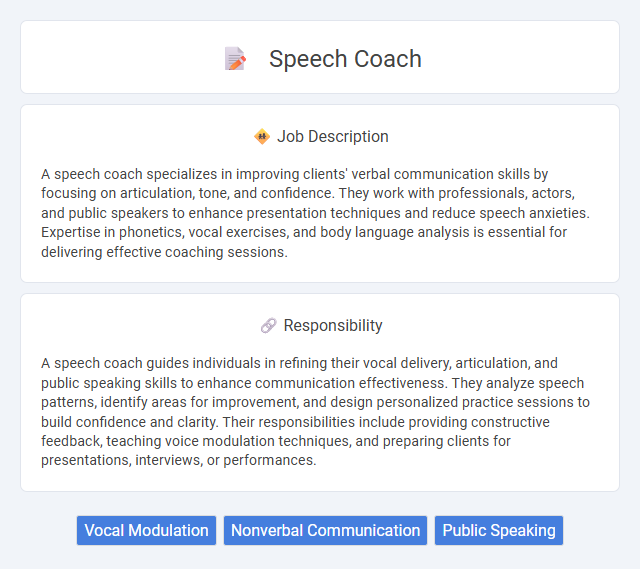 Speech Coach

Job Description

A speech coach specializes in improving clients' verbal communication skills by focusing on articulation, tone, and confidence. They work with professionals, actors, and public speakers to enhance presentation techniques and reduce speech anxieties. Expertise in phonetics, vocal exercises, and body language analysis is essential for delivering effective coaching sessions.

Responsibility

A speech coach guides individuals in refining their vocal delivery, articulation, and public speaking skills to enhance communication effectiveness. They analyze speech patterns, identify areas for improvement, and design personalized practice sessions to build confidence and clarity. Their responsibilities include providing constructive feedback, teaching voice modulation techniques, and preparing clients for presentations, interviews, or performances.

Vocal Modulation

Nonverbal Communication

Public Speaking