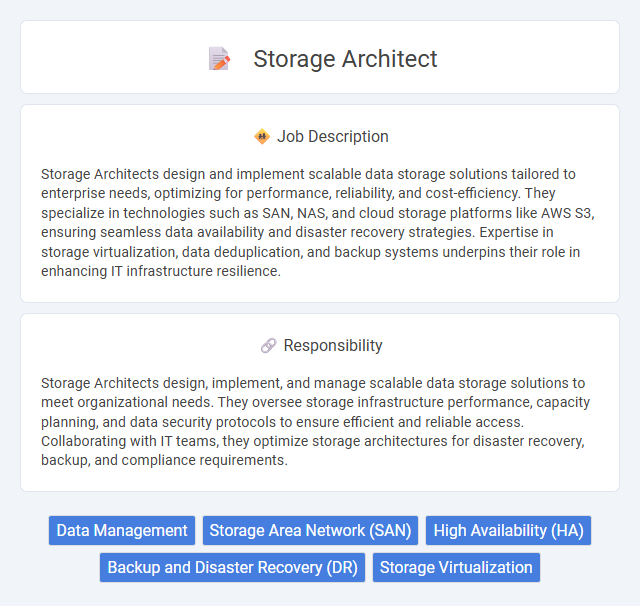 Storage Architect

Job Description

Storage Architects design and implement scalable data storage solutions tailored to enterprise needs, optimizing for performance, reliability, and cost-efficiency. They specialize in technologies such as SAN, NAS, and cloud storage platforms like AWS S3, ensuring seamless data availability and disaster recovery strategies. Expertise in storage virtualization, data deduplication, and backup systems underpins their role in enhancing IT infrastructure resilience.

Responsibility

Storage Architects design, implement, and manage scalable data storage solutions to meet organizational needs. They oversee storage infrastructure performance, capacity planning, and data security protocols to ensure efficient and reliable access. Collaborating with IT teams, they optimize storage architectures for disaster recovery, backup, and compliance requirements.

Data Management
Storage Area Network (SAN)
High Availability (HA)
Backup and Disaster Recovery (DR)
Storage Virtualization