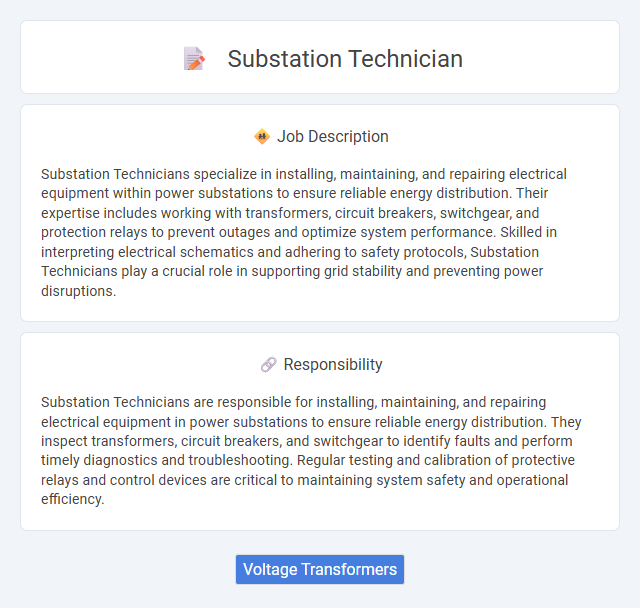 Substation Technician

Job Description

Substation Technicians specialize in installing, maintaining, and repairing electrical equipment within power substations to ensure reliable energy distribution. Their expertise includes working with transformers, circuit breakers, switchgear, and protection relays to prevent outages and optimize system performance. Skilled in interpreting electrical schematics and adhering to safety protocols, Substation Technicians play a crucial role in supporting grid stability and preventing power disruptions.

Responsibility

Substation Technicians are responsible for installing, maintaining, and repairing electrical equipment in power substations to ensure reliable energy distribution. They inspect transformers, circuit breakers, and switchgear to identify faults and perform timely diagnostics and troubleshooting. Regular testing and calibration of protective relays and control devices are critical to maintaining system safety and operational efficiency.

Voltage Transformers