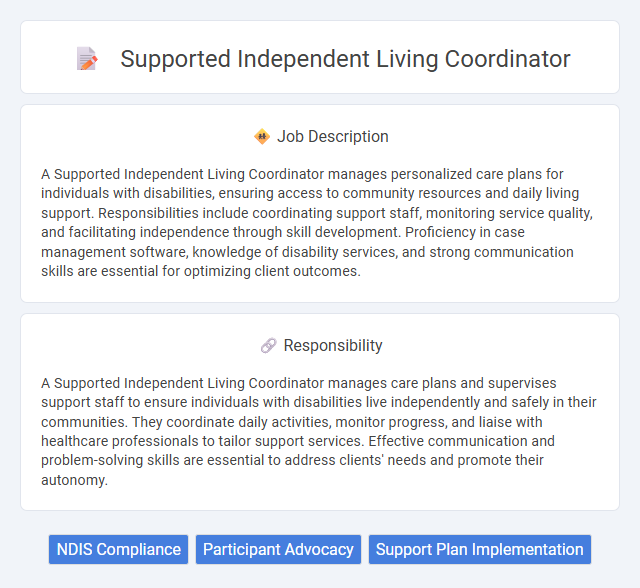 Supported Independent Living Coordinator

Job Description

A Supported Independent Living Coordinator manages personalized care plans for individuals with disabilities, ensuring access to community resources and daily living support. Responsibilities include coordinating support staff, monitoring service quality, and facilitating independence through skill development. Proficiency in case management software, knowledge of disability services, and strong communication skills are essential for optimizing client outcomes.

Responsibility

A Supported Independent Living Coordinator manages care plans and supervises support staff to ensure individuals with disabilities live independently and safely in their communities. They coordinate daily activities, monitor progress, and liaise with healthcare professionals to tailor support services. Effective communication and problem-solving skills are essential to address clients' needs and promote their autonomy.

NDIS Compliance
Participant Advocacy
Support Plan Implementation