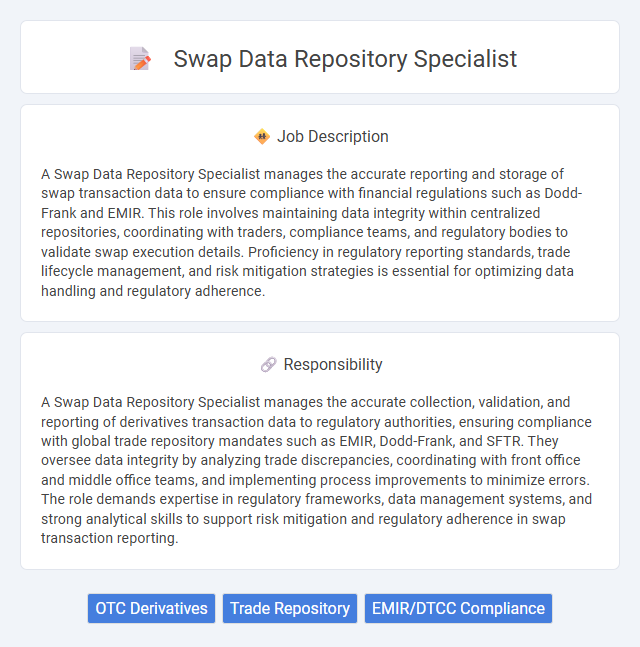 Swap Data Repository Specialist

Job Description

A Swap Data Repository Specialist manages the accurate reporting and storage of swap transaction data to ensure compliance with financial regulations such as Dodd-Frank and EMIR. This role involves maintaining data integrity within centralized repositories, coordinating with traders, compliance teams, and regulatory bodies to validate swap execution details. Proficiency in regulatory reporting standards, trade lifecycle management, and risk mitigation strategies is essential for optimizing data handling and regulatory adherence.

Responsibility

A Swap Data Repository Specialist manages the accurate collection, validation, and reporting of derivatives transaction data to regulatory authorities, ensuring compliance with global trade repository mandates such as EMIR, Dodd-Frank, and SFTR. They oversee data integrity by analyzing trade discrepancies, coordinating with front office and middle office teams, and implementing process improvements to minimize errors. The role demands expertise in regulatory frameworks, data management systems, and strong analytical skills to support risk mitigation and regulatory adherence in swap transaction reporting.

OTC Derivatives

Trade Repository

EMIR/DTCC Compliance