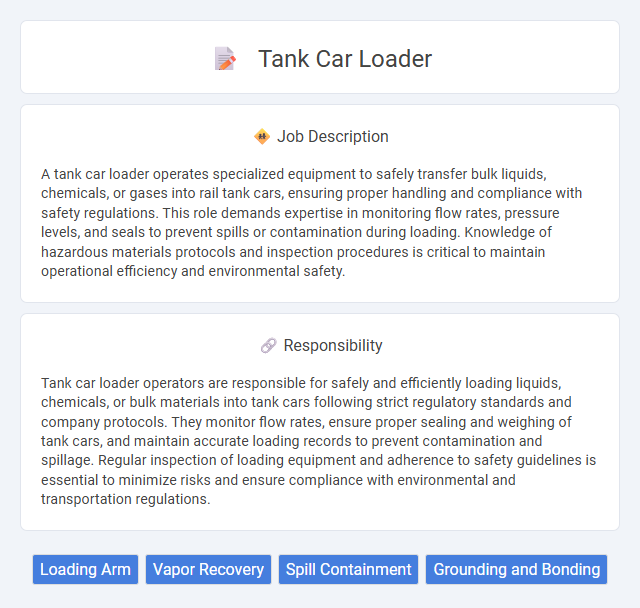 Tank Car Loader

Job Description

A tank car loader operates specialized equipment to safely transfer bulk liquids, chemicals, or gases into rail tank cars, ensuring proper handling and compliance with safety regulations. This role demands expertise in monitoring flow rates, pressure levels, and seals to prevent spills or contamination during loading. Knowledge of hazardous materials protocols and inspection procedures is critical to maintain operational efficiency and environmental safety.

Responsibility

Tank car loader operators are responsible for safely and efficiently loading liquids, chemicals, or bulk materials into tank cars following strict regulatory standards and company protocols. They monitor flow rates, ensure proper sealing and weighing of tank cars, and maintain accurate loading records to prevent contamination and spillage. Regular inspection of loading equipment and adherence to safety guidelines is essential to minimize risks and ensure compliance with environmental and transportation regulations.

Loading Arm
Vapor Recovery
Spill Containment
Grounding and Bonding