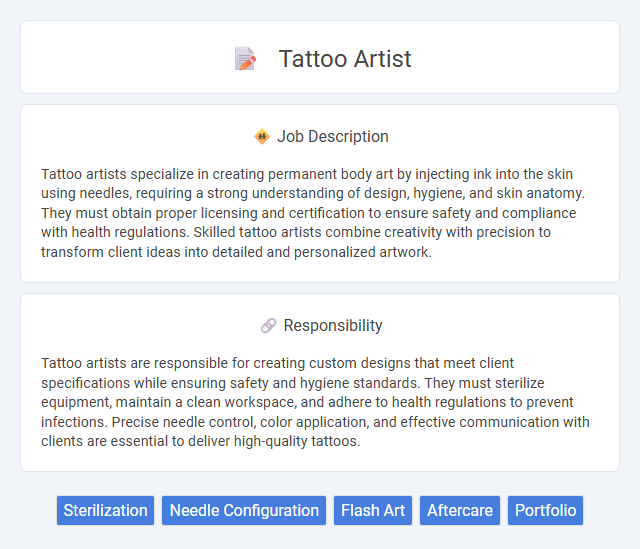 Tattoo Artist

Job Description

Tattoo artists specialize in creating permanent body art by injecting ink into the skin using needles, requiring a strong understanding of design, hygiene, and skin anatomy. They must obtain proper licensing and certification to ensure safety and compliance with health regulations. Skilled tattoo artists combine creativity with precision to transform client ideas into detailed and personalized artwork.

Responsibility

Tattoo artists are responsible for creating custom designs that meet client specifications while ensuring safety and hygiene standards. They must sterilize equipment, maintain a clean workspace, and adhere to health regulations to prevent infections. Precise needle control, color application, and effective communication with clients are essential to deliver high-quality tattoos.

Sterilization
Needle Configuration
Flash Art
Aftercare
Portfolio