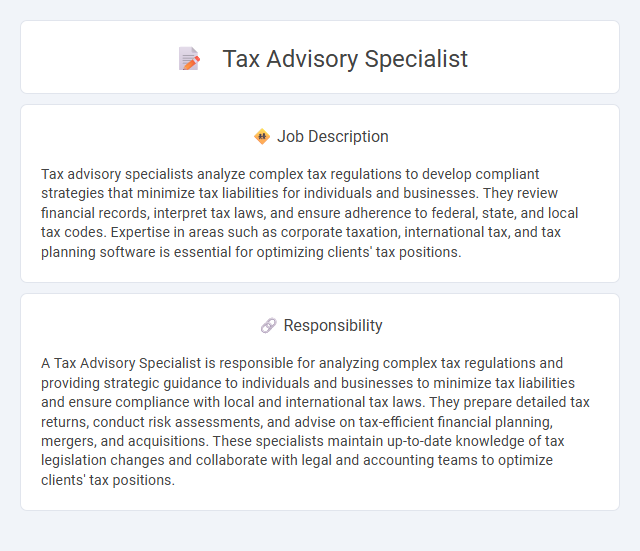 Tax Advisory Specialist

Job Description

Tax advisory specialists analyze complex tax regulations to develop compliant strategies that minimize tax liabilities for individuals and businesses. They review financial records, interpret tax laws, and ensure adherence to federal, state, and local tax codes. Expertise in areas such as corporate taxation, international tax, and tax planning software is essential for optimizing clients' tax positions.

Responsibility

A Tax Advisory Specialist is responsible for analyzing complex tax regulations and providing strategic guidance to individuals and businesses to minimize tax liabilities and ensure compliance with local and international tax laws. They prepare detailed tax returns, conduct risk assessments, and advise on tax-efficient financial planning, mergers, and acquisitions. These specialists maintain up-to-date knowledge of tax legislation changes and collaborate with legal and accounting teams to optimize clients' tax positions.