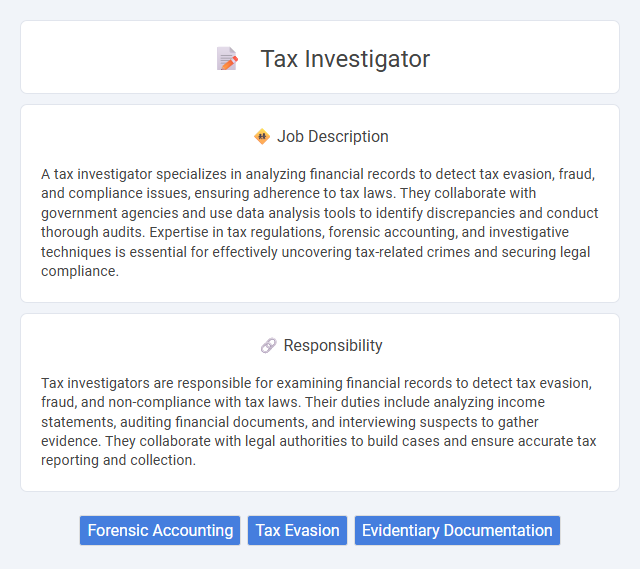 Tax Investigator

Job Description

A tax investigator specializes in analyzing financial records to detect tax evasion, fraud, and compliance issues, ensuring adherence to tax laws. They collaborate with government agencies and use data analysis tools to identify discrepancies and conduct thorough audits. Expertise in tax regulations, forensic accounting, and investigative techniques is essential for effectively uncovering tax-related crimes and securing legal compliance.

Responsibility

Tax investigators are responsible for examining financial records to detect tax evasion, fraud, and non-compliance with tax laws. Their duties include analyzing income statements, auditing financial documents, and interviewing suspects to gather evidence. They collaborate with legal authorities to build cases and ensure accurate tax reporting and collection.

Forensic Accounting
Tax Evasion
Evidentiary Documentation