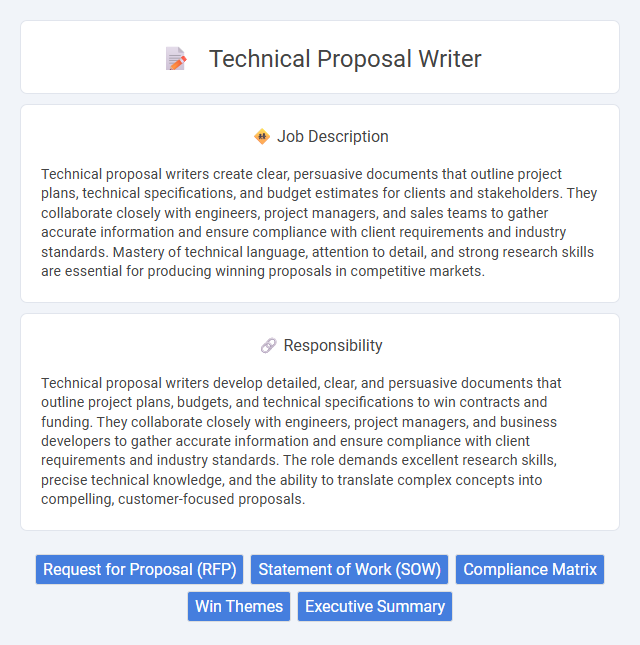 Technical Proposal Writer

Job Description

Technical proposal writers create clear, persuasive documents that outline project plans, technical specifications, and budget estimates for clients and stakeholders. They collaborate closely with engineers, project managers, and sales teams to gather accurate information and ensure compliance with client requirements and industry standards. Mastery of technical language, attention to detail, and strong research skills are essential for producing winning proposals in competitive markets.

Responsibility

Technical proposal writers develop detailed, clear, and persuasive documents that outline project plans, budgets, and technical specifications to win contracts and funding. They collaborate closely with engineers, project managers, and business developers to gather accurate information and ensure compliance with client requirements and industry standards. The role demands excellent research skills, precise technical knowledge, and the ability to translate complex concepts into compelling, customer-focused proposals.

Request for Proposal (RFP) Statement of Work (SOW) Compliance Matrix Win Themes Executive Summary