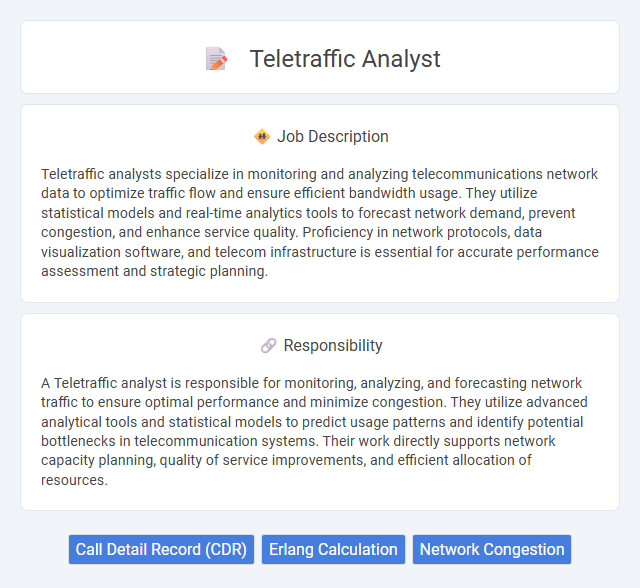 Teletraffic Analyst

Job Description

Teletraffic analysts specialize in monitoring and analyzing telecommunications network data to optimize traffic flow and ensure efficient bandwidth usage. They utilize statistical models and real-time analytics tools to forecast network demand, prevent congestion, and enhance service quality. Proficiency in network protocols, data visualization software, and telecom infrastructure is essential for accurate performance assessment and strategic planning.

Responsibility

A Teletraffic analyst is responsible for monitoring, analyzing, and forecasting network traffic to ensure optimal performance and minimize congestion. They utilize advanced analytical tools and statistical models to predict usage patterns and identify potential bottlenecks in telecommunication systems. Their work directly supports network capacity planning, quality of service improvements, and efficient allocation of resources.

Call Detail Record (CDR)
Erlang Calculation
Network Congestion