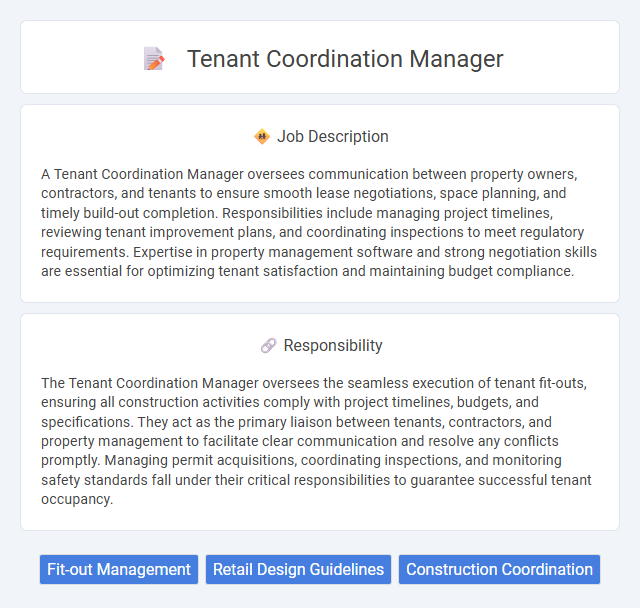 Tenant Coordination Manager

Job Description

A Tenant Coordination Manager oversees communication between property owners, contractors, and tenants to ensure smooth lease negotiations, space planning, and timely build-out completion. Responsibilities include managing project timelines, reviewing tenant improvement plans, and coordinating inspections to meet regulatory requirements. Expertise in property management software and strong negotiation skills are essential for optimizing tenant satisfaction and maintaining budget compliance.

Responsibility

The Tenant Coordination Manager oversees the seamless execution of tenant fit-outs, ensuring all construction activities comply with project timelines, budgets, and specifications. They act as the primary liaison between tenants, contractors, and property management to facilitate clear communication and resolve any conflicts promptly. Managing permit acquisitions, coordinating inspections, and monitoring safety standards fall under their critical responsibilities to guarantee successful tenant occupancy.

Fit-out Management
Retail Design Guidelines
Construction Coordination