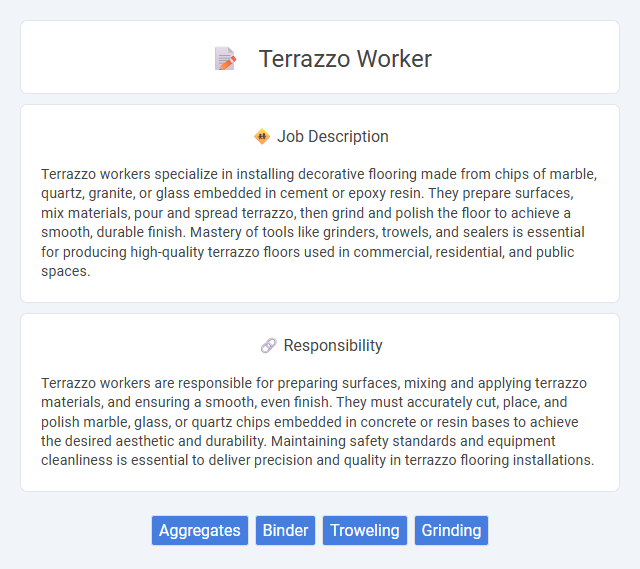 Terrazzo Worker

Job Description

Terrazzo workers specialize in installing decorative flooring made from chips of marble, quartz, granite, or glass embedded in cement or epoxy resin. They prepare surfaces, mix materials, pour and spread terrazzo, then grind and polish the floor to achieve a smooth, durable finish. Mastery of tools like grinders, trowels, and sealers is essential for producing high-quality terrazzo floors used in commercial, residential, and public spaces.

Responsibility

Terrazzo workers are responsible for preparing surfaces, mixing and applying terrazzo materials, and ensuring a smooth, even finish. They must accurately cut, place, and polish marble, glass, or quartz chips embedded in concrete or resin bases to achieve the desired aesthetic and durability. Maintaining safety standards and equipment cleanliness is essential to deliver precision and quality in terrazzo flooring installations.

Aggregates Binder Troweling Grinding