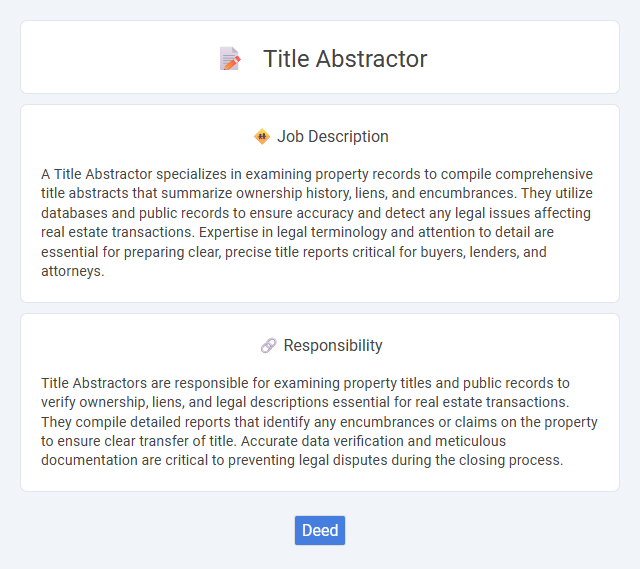 Title Abstractor

Job Description

A Title Abstractor specializes in examining property records to compile comprehensive title abstracts that summarize ownership history, liens, and encumbrances. They utilize databases and public records to ensure accuracy and detect any legal issues affecting real estate transactions. Expertise in legal terminology and attention to detail are essential for preparing clear, precise title reports critical for buyers, lenders, and attorneys.

Responsibility

Title Abstractors are responsible for examining property titles and public records to verify ownership, liens, and legal descriptions essential for real estate transactions. They compile detailed reports that identify any encumbrances or claims on the property to ensure clear transfer of title. Accurate data verification and meticulous documentation are critical to preventing legal disputes during the closing process.

Deed