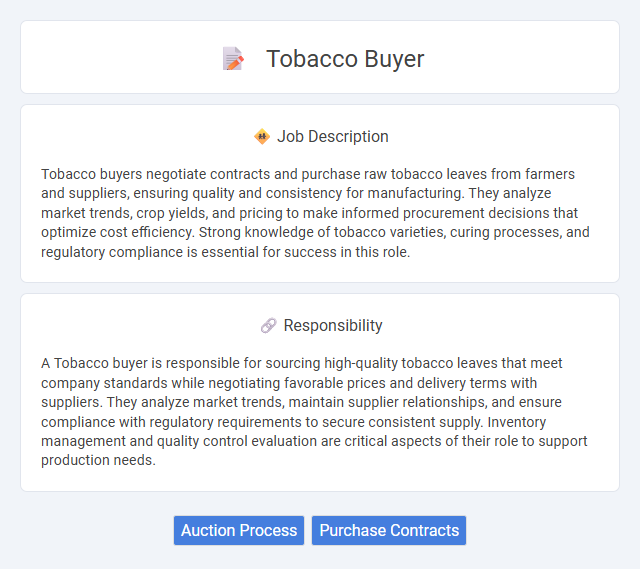 Tobacco Buyer

Job Description

Tobacco buyers negotiate contracts and purchase raw tobacco leaves from farmers and suppliers, ensuring quality and consistency for manufacturing. They analyze market trends, crop yields, and pricing to make informed procurement decisions that optimize cost efficiency. Strong knowledge of tobacco varieties, curing processes, and regulatory compliance is essential for success in this role.

Responsibility

A Tobacco buyer is responsible for sourcing high-quality tobacco leaves that meet company standards while negotiating favorable prices and delivery terms with suppliers. They analyze market trends, maintain supplier relationships, and ensure compliance with regulatory requirements to secure consistent supply. Inventory management and quality control evaluation are critical aspects of their role to support production needs.

Auction Process

Purchase Contracts