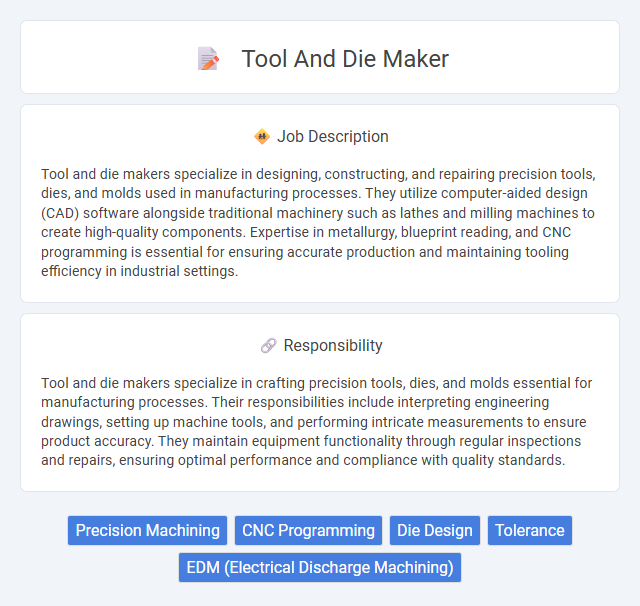 Tool And Die Maker

Job Description

Tool and die makers specialize in designing, constructing, and repairing precision tools, dies, and molds used in manufacturing processes. They utilize computer-aided design (CAD) software alongside traditional machinery such as lathes and milling machines to create high-quality components. Expertise in metallurgy, blueprint reading, and CNC programming is essential for ensuring accurate production and maintaining tooling efficiency in industrial settings.

Responsibility

Tool and die makers specialize in crafting precision tools, dies, and molds essential for manufacturing processes. Their responsibilities include interpreting engineering drawings, setting up machine tools, and performing intricate measurements to ensure product accuracy. They maintain equipment functionality through regular inspections and repairs, ensuring optimal performance and compliance with quality standards.

Precision Machining
CNC Programming
Die Design
Tolerance
EDM (Electrical Discharge Machining)