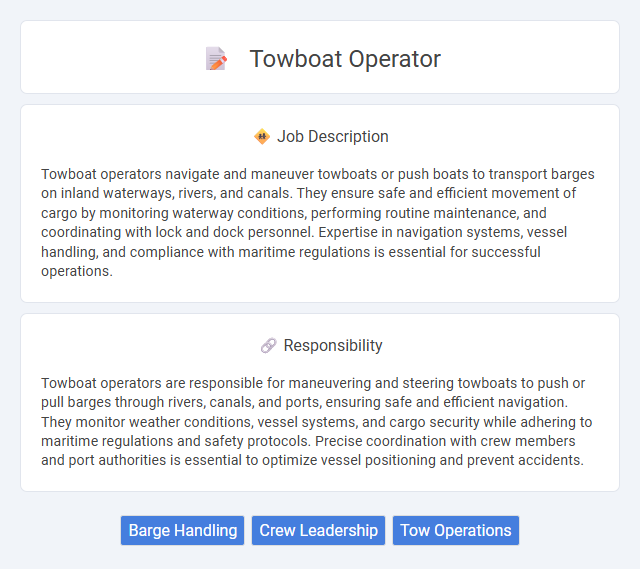 Towboat Operator

Job Description

Towboat operators navigate and maneuver towboats or push boats to transport barges on inland waterways, rivers, and canals. They ensure safe and efficient movement of cargo by monitoring waterway conditions, performing routine maintenance, and coordinating with lock and dock personnel. Expertise in navigation systems, vessel handling, and compliance with maritime regulations is essential for successful operations.

Responsibility

Towboat operators are responsible for maneuvering and steering towboats to push or pull barges through rivers, canals, and ports, ensuring safe and efficient navigation. They monitor weather conditions, vessel systems, and cargo security while adhering to maritime regulations and safety protocols. Precise coordination with crew members and port authorities is essential to optimize vessel positioning and prevent accidents.

Barge Handling
Crew Leadership
Tow Operations