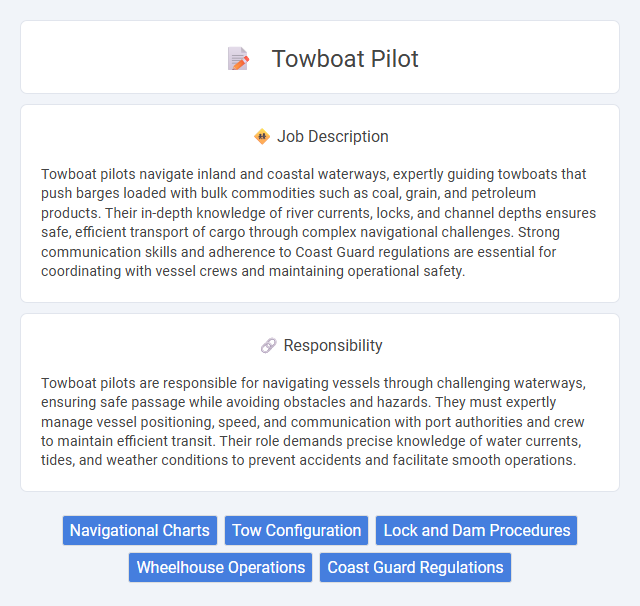 Towboat Pilot

Job Description

Towboat pilots navigate inland and coastal waterways, expertly guiding towboats that push barges loaded with bulk commodities such as coal, grain, and petroleum products. Their in-depth knowledge of river currents, locks, and channel depths ensures safe, efficient transport of cargo through complex navigational challenges. Strong communication skills and adherence to Coast Guard regulations are essential for coordinating with vessel crews and maintaining operational safety.

Responsibility

Towboat pilots are responsible for navigating vessels through challenging waterways, ensuring safe passage while avoiding obstacles and hazards. They must expertly manage vessel positioning, speed, and communication with port authorities and crew to maintain efficient transit. Their role demands precise knowledge of water currents, tides, and weather conditions to prevent accidents and facilitate smooth operations.

Navigational Charts
Tow Configuration
Lock and Dam Procedures
Wheelhouse Operations
Coast Guard Regulations