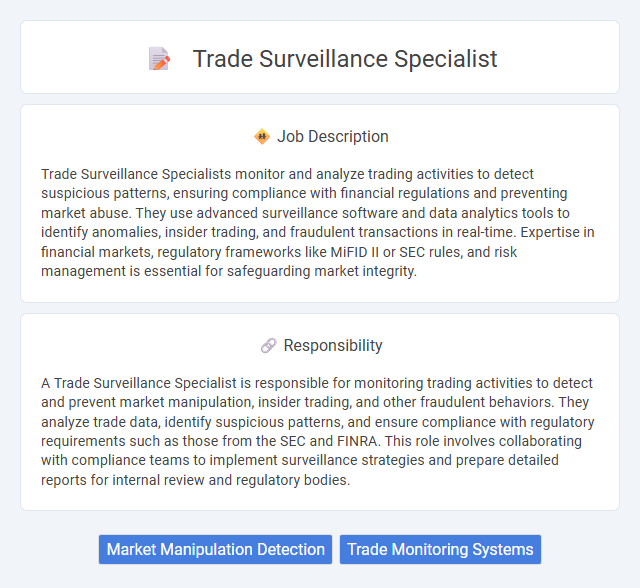 Trade Surveillance Specialist

Job Description

Trade Surveillance Specialists monitor and analyze trading activities to detect suspicious patterns, ensuring compliance with financial regulations and preventing market abuse. They use advanced surveillance software and data analytics tools to identify anomalies, insider trading, and fraudulent transactions in real-time. Expertise in financial markets, regulatory frameworks like MiFID II or SEC rules, and risk management is essential for safeguarding market integrity.

Responsibility

A Trade Surveillance Specialist is responsible for monitoring trading activities to detect and prevent market manipulation, insider trading, and other fraudulent behaviors. They analyze trade data, identify suspicious patterns, and ensure compliance with regulatory requirements such as those from the SEC and FINRA. This role involves collaborating with compliance teams to implement surveillance strategies and prepare detailed reports for internal review and regulatory bodies.

Market Manipulation Detection

Trade Monitoring Systems