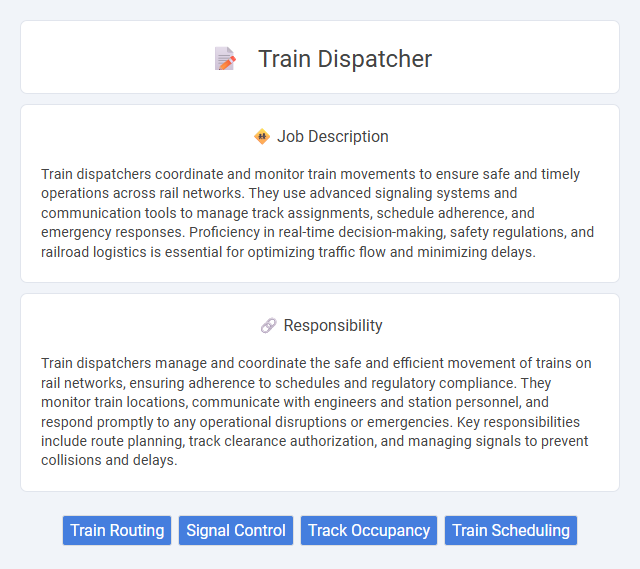 Train Dispatcher

Job Description

Train dispatchers coordinate and monitor train movements to ensure safe and timely operations across rail networks. They use advanced signaling systems and communication tools to manage track assignments, schedule adherence, and emergency responses. Proficiency in real-time decision-making, safety regulations, and railroad logistics is essential for optimizing traffic flow and minimizing delays.

Responsibility

Train dispatchers manage and coordinate the safe and efficient movement of trains on rail networks, ensuring adherence to schedules and regulatory compliance. They monitor train locations, communicate with engineers and station personnel, and respond promptly to any operational disruptions or emergencies. Key responsibilities include route planning, track clearance authorization, and managing signals to prevent collisions and delays.

Train Routing
Signal Control
Track Occupancy
Train Scheduling