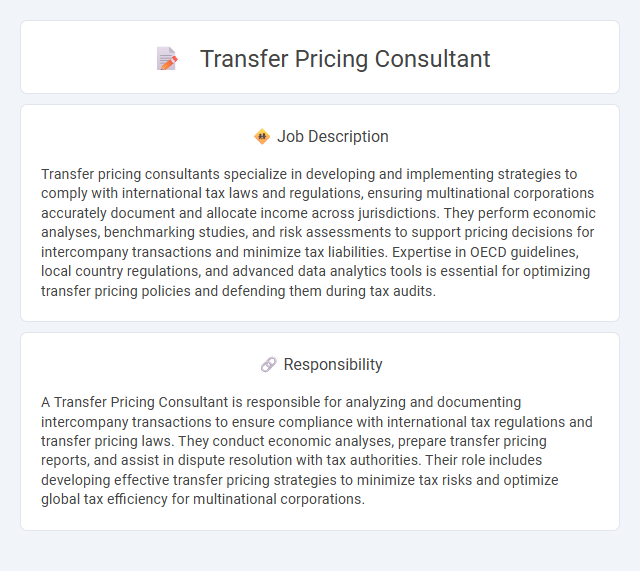 Transfer Pricing Consultant

Job Description

Transfer pricing consultants specialize in developing and implementing strategies to comply with international tax laws and regulations, ensuring multinational corporations accurately document and allocate income across jurisdictions. They perform economic analyses, benchmarking studies, and risk assessments to support pricing decisions for intercompany transactions and minimize tax liabilities. Expertise in OECD guidelines, local country regulations, and advanced data analytics tools is essential for optimizing transfer pricing policies and defending them during tax audits.

Responsibility

A Transfer Pricing Consultant is responsible for analyzing and documenting intercompany transactions to ensure compliance with international tax regulations and transfer pricing laws. They conduct economic analyses, prepare transfer pricing reports, and assist in dispute resolution with tax authorities. Their role includes developing effective transfer pricing strategies to minimize tax risks and optimize global tax efficiency for multinational corporations.