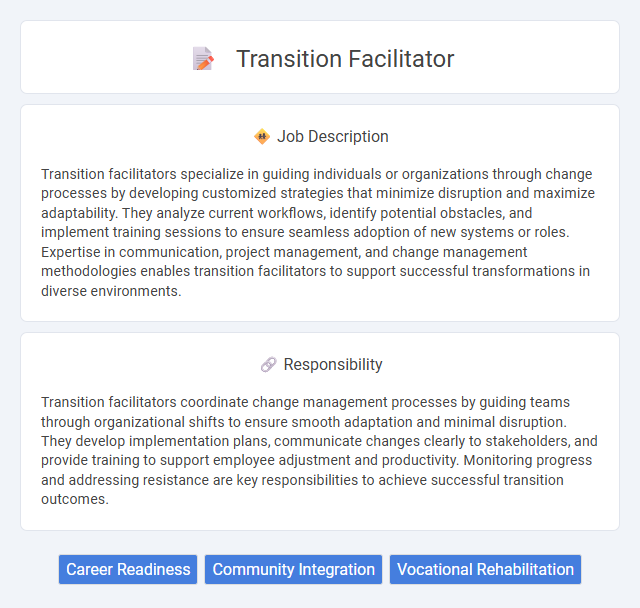 Transition Facilitator

Job Description

Transition facilitators specialize in guiding individuals or organizations through change processes by developing customized strategies that minimize disruption and maximize adaptability. They analyze current workflows, identify potential obstacles, and implement training sessions to ensure seamless adoption of new systems or roles. Expertise in communication, project management, and change management methodologies enables transition facilitators to support successful transformations in diverse environments.

Responsibility

Transition facilitators coordinate change management processes by guiding teams through organizational shifts to ensure smooth adaptation and minimal disruption. They develop implementation plans, communicate changes clearly to stakeholders, and provide training to support employee adjustment and productivity. Monitoring progress and addressing resistance are key responsibilities to achieve successful transition outcomes.

Career Readiness
Community Integration
Vocational Rehabilitation