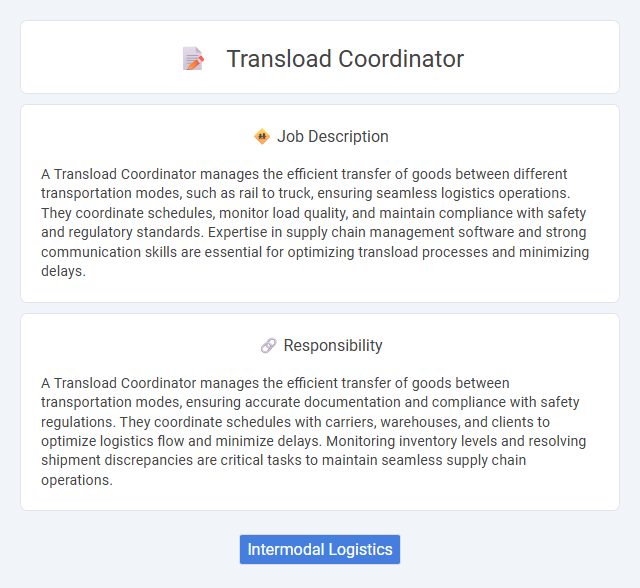 Transload Coordinator

Job Description

A Transload Coordinator manages the efficient transfer of goods between different transportation modes, such as rail to truck, ensuring seamless logistics operations. They coordinate schedules, monitor load quality, and maintain compliance with safety and regulatory standards. Expertise in supply chain management software and strong communication skills are essential for optimizing transload processes and minimizing delays.

Responsibility

A Transload Coordinator manages the efficient transfer of goods between transportation modes, ensuring accurate documentation and compliance with safety regulations. They coordinate schedules with carriers, warehouses, and clients to optimize logistics flow and minimize delays. Monitoring inventory levels and resolving shipment discrepancies are critical tasks to maintain seamless supply chain operations.

Intermodal Logistics