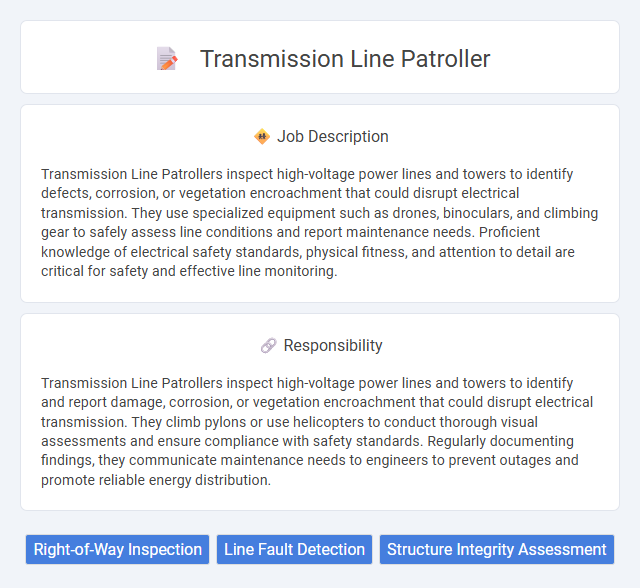 Transmission Line Patroller

Job Description

Transmission Line Patrollers inspect high-voltage power lines and towers to identify defects, corrosion, or vegetation encroachment that could disrupt electrical transmission. They use specialized equipment such as drones, binoculars, and climbing gear to safely assess line conditions and report maintenance needs. Proficient knowledge of electrical safety standards, physical fitness, and attention to detail are critical for safety and effective line monitoring.

Responsibility

Transmission Line Patrollers inspect high-voltage power lines and towers to identify and report damage, corrosion, or vegetation encroachment that could disrupt electrical transmission. They climb pylons or use helicopters to conduct thorough visual assessments and ensure compliance with safety standards. Regularly documenting findings, they communicate maintenance needs to engineers to prevent outages and promote reliable energy distribution.

Right-of-Way Inspection

Line Fault Detection

Structure Integrity Assessment