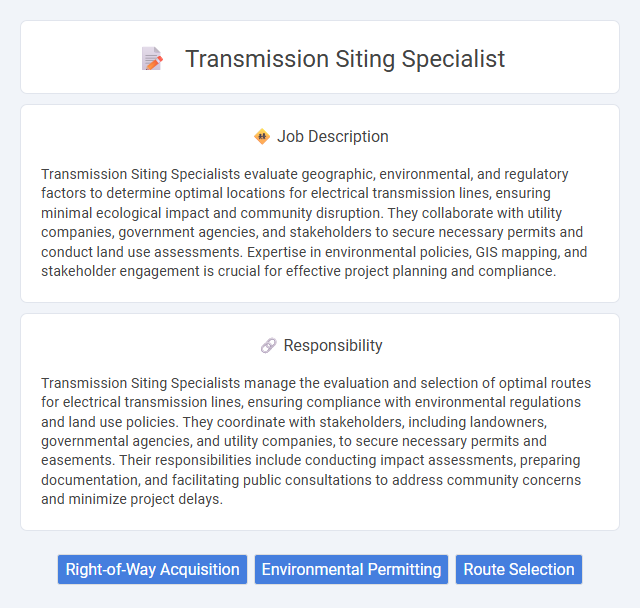 Transmission Siting Specialist

Job Description

Transmission Siting Specialists evaluate geographic, environmental, and regulatory factors to determine optimal locations for electrical transmission lines, ensuring minimal ecological impact and community disruption. They collaborate with utility companies, government agencies, and stakeholders to secure necessary permits and conduct land use assessments. Expertise in environmental policies, GIS mapping, and stakeholder engagement is crucial for effective project planning and compliance.

Responsibility

Transmission Siting Specialists manage the evaluation and selection of optimal routes for electrical transmission lines, ensuring compliance with environmental regulations and land use policies. They coordinate with stakeholders, including landowners, governmental agencies, and utility companies, to secure necessary permits and easements. Their responsibilities include conducting impact assessments, preparing documentation, and facilitating public consultations to address community concerns and minimize project delays.

Right-of-Way Acquisition
Environmental Permitting
Route Selection