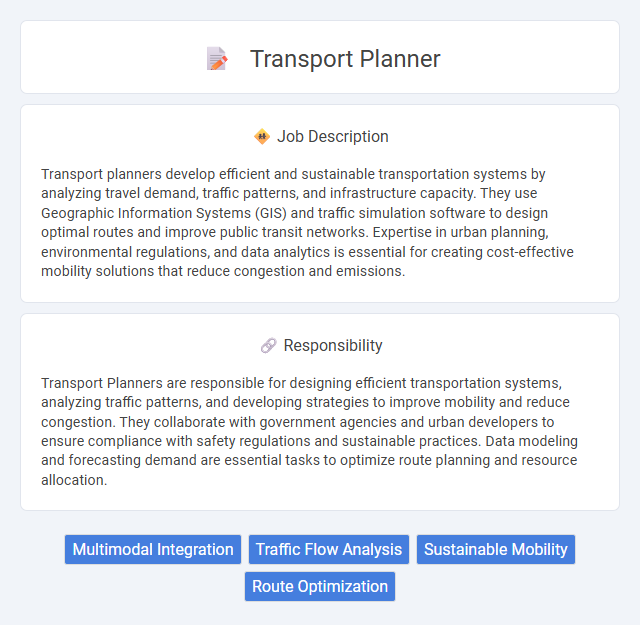 Transport Planner

Job Description

Transport planners develop efficient and sustainable transportation systems by analyzing travel demand, traffic patterns, and infrastructure capacity. They use Geographic Information Systems (GIS) and traffic simulation software to design optimal routes and improve public transit networks. Expertise in urban planning, environmental regulations, and data analytics is essential for creating cost-effective mobility solutions that reduce congestion and emissions.

Responsibility

Transport Planners are responsible for designing efficient transportation systems, analyzing traffic patterns, and developing strategies to improve mobility and reduce congestion. They collaborate with government agencies and urban developers to ensure compliance with safety regulations and sustainable practices. Data modeling and forecasting demand are essential tasks to optimize route planning and resource allocation.

Multimodal Integration
Traffic Flow Analysis
Sustainable Mobility
Route Optimization