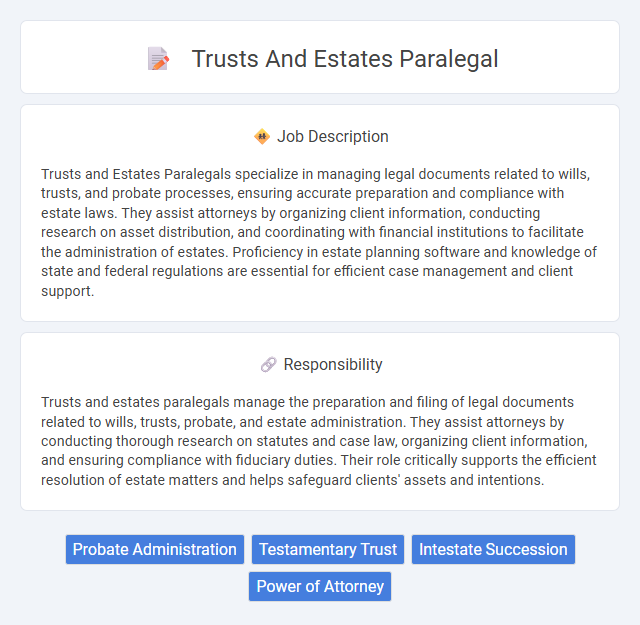 Trusts And Estates Paralegal

Job Description

Trusts and Estates Paralegals specialize in managing legal documents related to wills, trusts, and probate processes, ensuring accurate preparation and compliance with estate laws. They assist attorneys by organizing client information, conducting research on asset distribution, and coordinating with financial institutions to facilitate the administration of estates. Proficiency in estate planning software and knowledge of state and federal regulations are essential for efficient case management and client support.

Responsibility

Trusts and estates paralegals manage the preparation and filing of legal documents related to wills, trusts, probate, and estate administration. They assist attorneys by conducting thorough research on statutes and case law, organizing client information, and ensuring compliance with fiduciary duties. Their role critically supports the efficient resolution of estate matters and helps safeguard clients' assets and intentions.

Probate Administration
Testamentary Trust
Intestate Succession
Power of Attorney