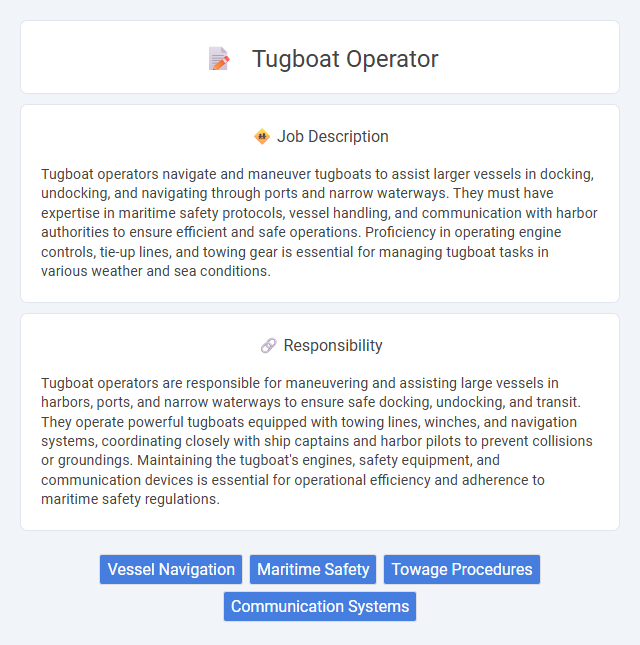 Tugboat Operator

Job Description

Tugboat operators navigate and maneuver tugboats to assist larger vessels in docking, undocking, and navigating through ports and narrow waterways. They must have expertise in maritime safety protocols, vessel handling, and communication with harbor authorities to ensure efficient and safe operations. Proficiency in operating engine controls, tie-up lines, and towing gear is essential for managing tugboat tasks in various weather and sea conditions.

Responsibility

Tugboat operators are responsible for maneuvering and assisting large vessels in harbors, ports, and narrow waterways to ensure safe docking, undocking, and transit. They operate powerful tugboats equipped with towing lines, winches, and navigation systems, coordinating closely with ship captains and harbor pilots to prevent collisions or groundings. Maintaining the tugboat's engines, safety equipment, and communication devices is essential for operational efficiency and adherence to maritime safety regulations.

Vessel Navigation
Maritime Safety
Towage Procedures
Communication Systems