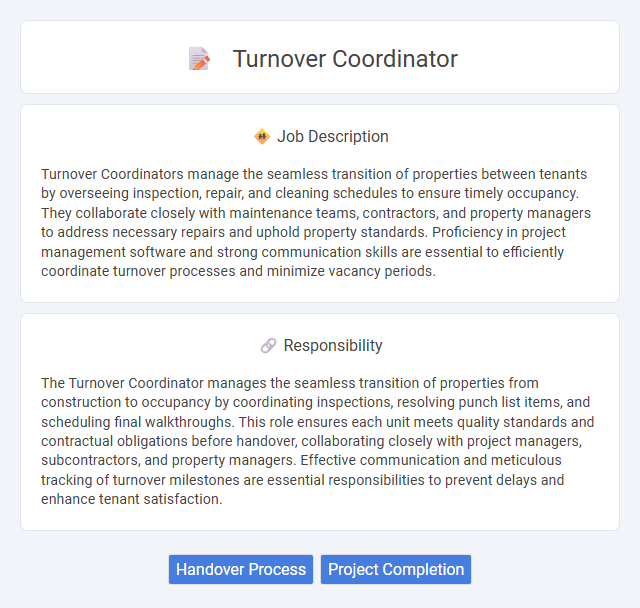 Turnover Coordinator

Job Description

Turnover Coordinators manage the seamless transition of properties between tenants by overseeing inspection, repair, and cleaning schedules to ensure timely occupancy. They collaborate closely with maintenance teams, contractors, and property managers to address necessary repairs and uphold property standards. Proficiency in project management software and strong communication skills are essential to efficiently coordinate turnover processes and minimize vacancy periods.

Responsibility

The Turnover Coordinator manages the seamless transition of properties from construction to occupancy by coordinating inspections, resolving punch list items, and scheduling final walkthroughs. This role ensures each unit meets quality standards and contractual obligations before handover, collaborating closely with project managers, subcontractors, and property managers. Effective communication and meticulous tracking of turnover milestones are essential responsibilities to prevent delays and enhance tenant satisfaction.

Handover Process
Project Completion