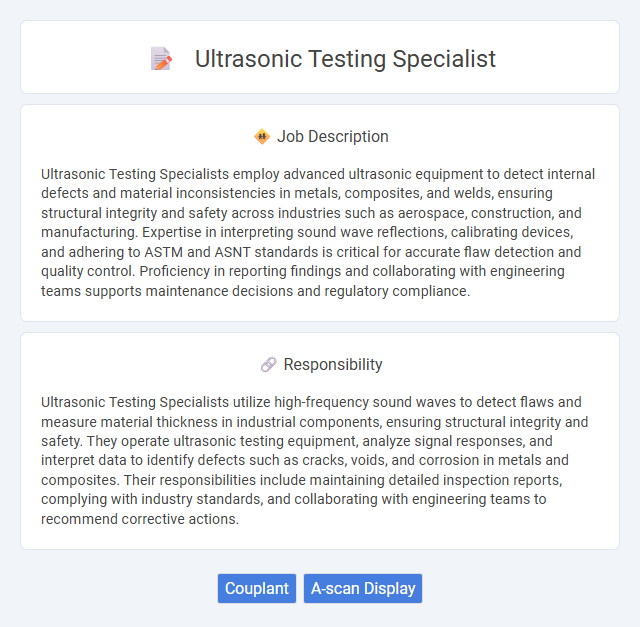 Ultrasonic Testing Specialist

Job Description

Ultrasonic Testing Specialists employ advanced ultrasonic equipment to detect internal defects and material inconsistencies in metals, composites, and welds, ensuring structural integrity and safety across industries such as aerospace, construction, and manufacturing. Expertise in interpreting sound wave reflections, calibrating devices, and adhering to ASTM and ASNT standards is critical for accurate flaw detection and quality control. Proficiency in reporting findings and collaborating with engineering teams supports maintenance decisions and regulatory compliance.

Responsibility

Ultrasonic Testing Specialists utilize high-frequency sound waves to detect flaws and measure material thickness in industrial components, ensuring structural integrity and safety. They operate ultrasonic testing equipment, analyze signal responses, and interpret data to identify defects such as cracks, voids, and corrosion in metals and composites. Their responsibilities include maintaining detailed inspection reports, complying with industry standards, and collaborating with engineering teams to recommend corrective actions.

Couplant

A-scan Display