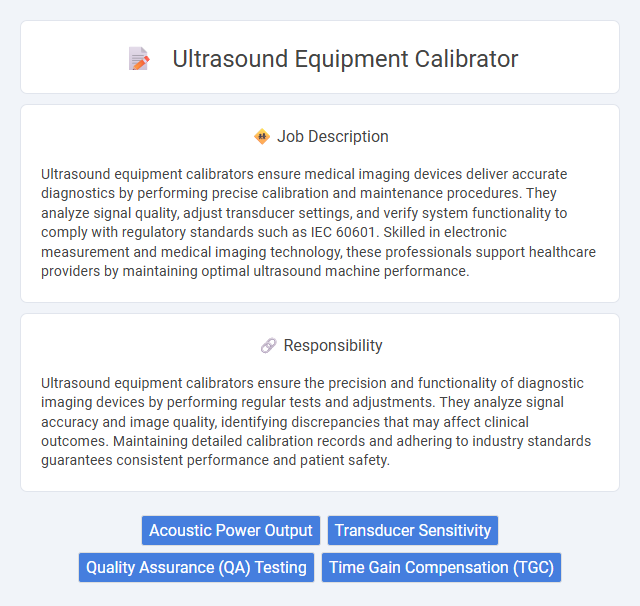 Ultrasound Equipment Calibrator

Job Description

Ultrasound equipment calibrators ensure medical imaging devices deliver accurate diagnostics by performing precise calibration and maintenance procedures. They analyze signal quality, adjust transducer settings, and verify system functionality to comply with regulatory standards such as IEC 60601. Skilled in electronic measurement and medical imaging technology, these professionals support healthcare providers by maintaining optimal ultrasound machine performance.

Responsibility

Ultrasound equipment calibrators ensure the precision and functionality of diagnostic imaging devices by performing regular tests and adjustments. They analyze signal accuracy and image quality, identifying discrepancies that may affect clinical outcomes. Maintaining detailed calibration records and adhering to industry standards guarantees consistent performance and patient safety.

Acoustic Power Output
Transducer Sensitivity
Quality Assurance (QA) Testing
Time Gain Compensation (TGC)