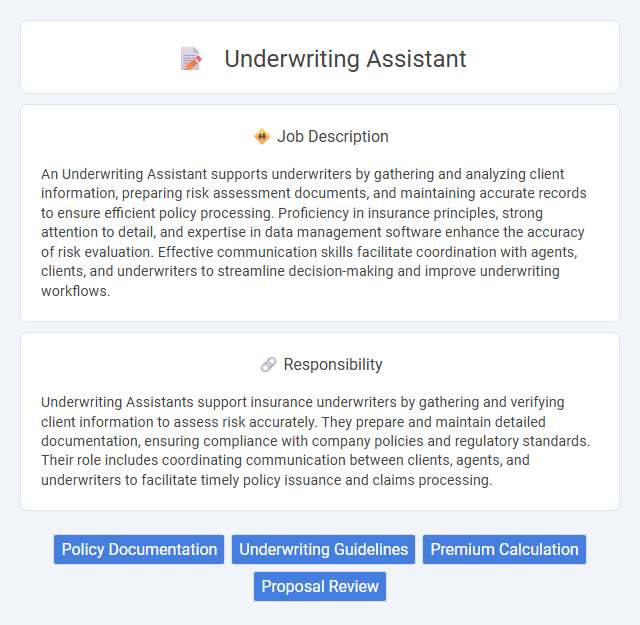 Underwriting Assistant

Job Description

An Underwriting Assistant supports underwriters by gathering and analyzing client information, preparing risk assessment documents, and maintaining accurate records to ensure efficient policy processing. Proficiency in insurance principles, strong attention to detail, and expertise in data management software enhance the accuracy of risk evaluation. Effective communication skills facilitate coordination with agents, clients, and underwriters to streamline decision-making and improve underwriting workflows.

Responsibility

Underwriting Assistants support insurance underwriters by gathering and verifying client information to assess risk accurately. They prepare and maintain detailed documentation, ensuring compliance with company policies and regulatory standards. Their role includes coordinating communication between clients, agents, and underwriters to facilitate timely policy issuance and claims processing.

Policy Documentation
Underwriting Guidelines
Premium Calculation
Proposal Review