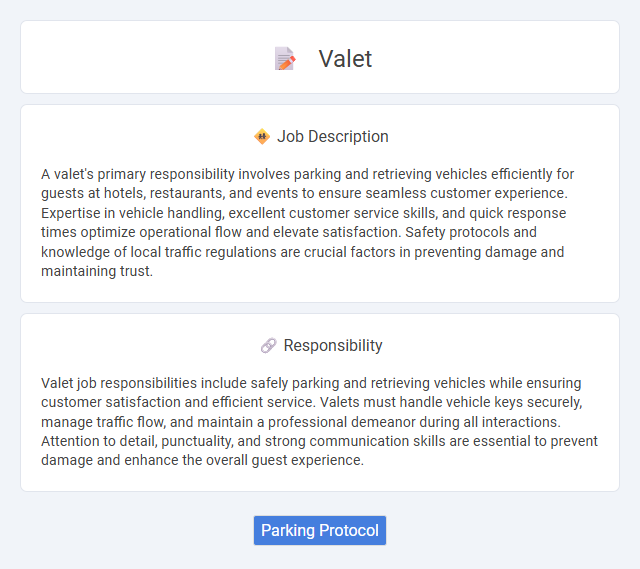 Valet

Job Description

A valet's primary responsibility involves parking and retrieving vehicles efficiently for guests at hotels, restaurants, and events to ensure seamless customer experience. Expertise in vehicle handling, excellent customer service skills, and quick response times optimize operational flow and elevate satisfaction. Safety protocols and knowledge of local traffic regulations are crucial factors in preventing damage and maintaining trust.

Responsibility

Valet job responsibilities include safely parking and retrieving vehicles while ensuring customer satisfaction and efficient service. Valets must handle vehicle keys securely, manage traffic flow, and maintain a professional demeanor during all interactions. Attention to detail, punctuality, and strong communication skills are essential to prevent damage and enhance the overall guest experience.

Parking Protocol